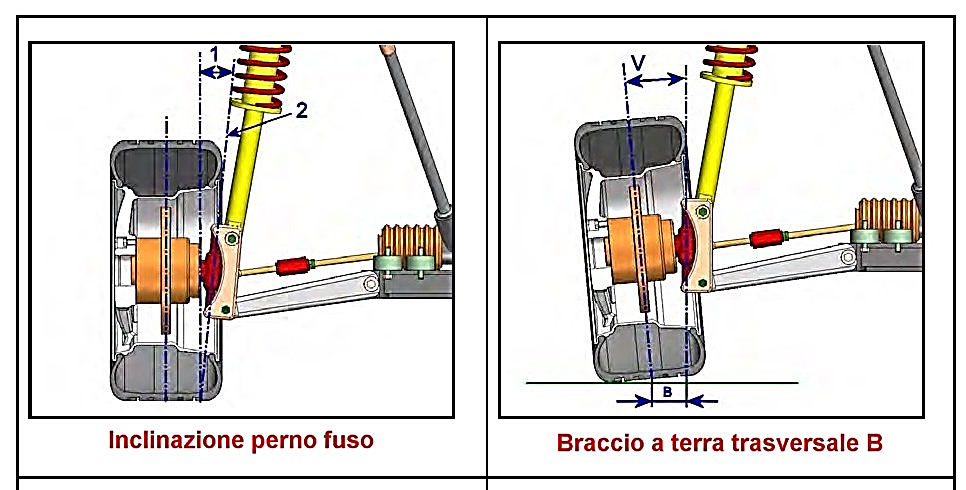 1
2
Inclinazione perno fuso

V
B
Braccio a terra trasversale B